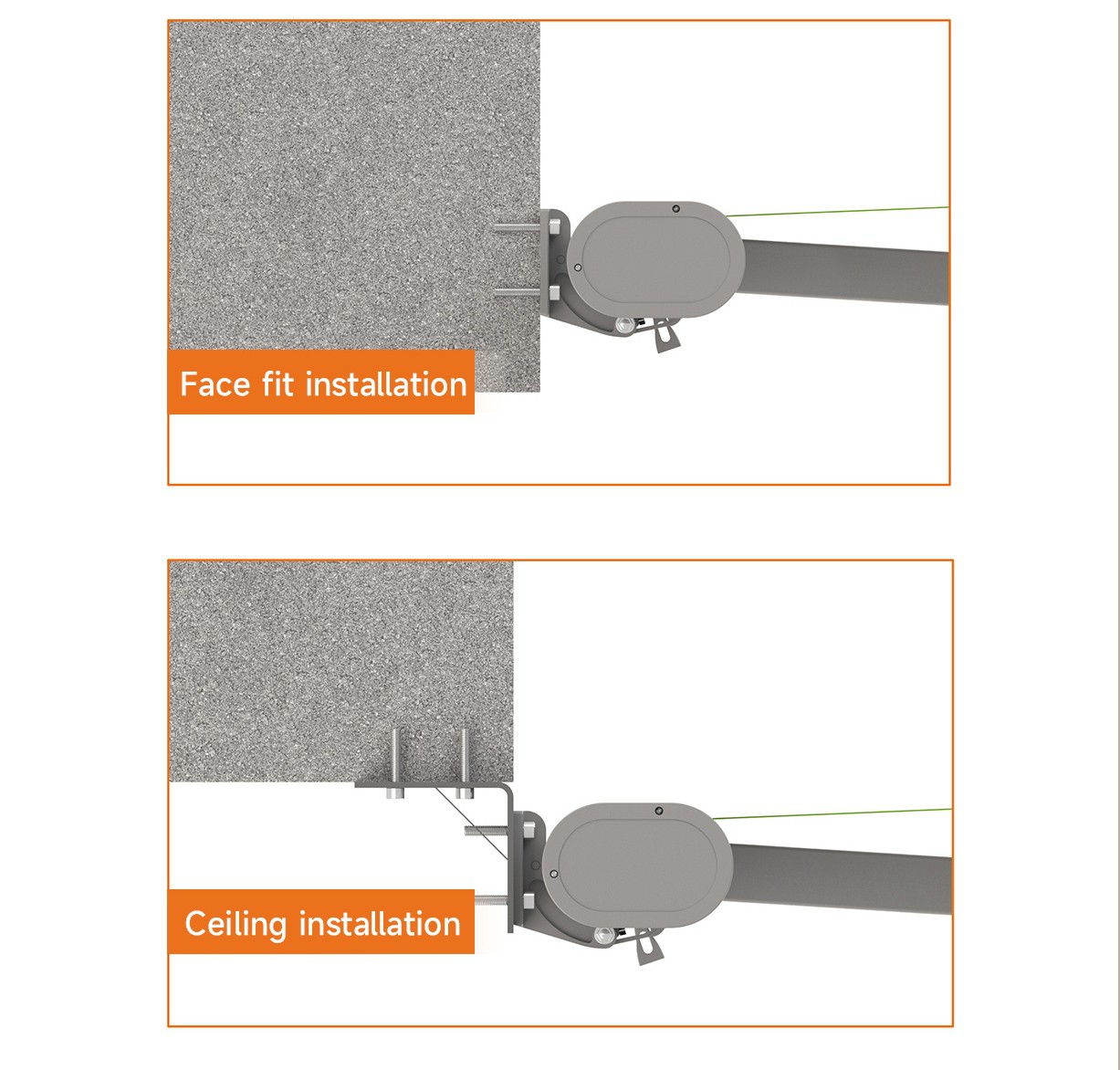 Face fit installation

Ceiling installation